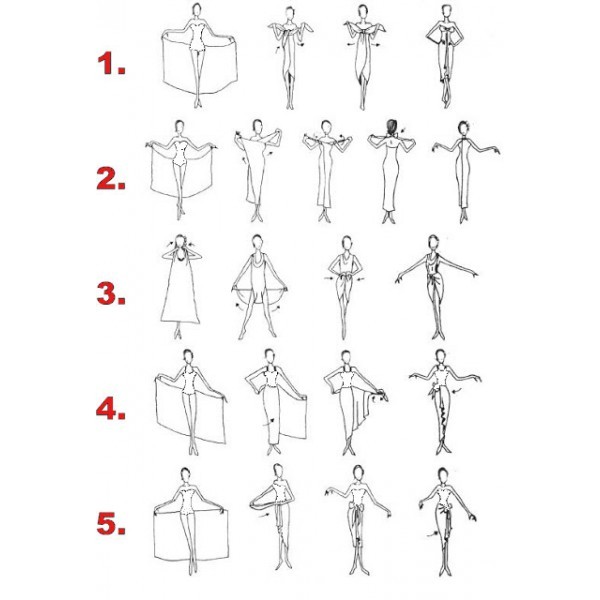 1.

2.

3.

4.

5.