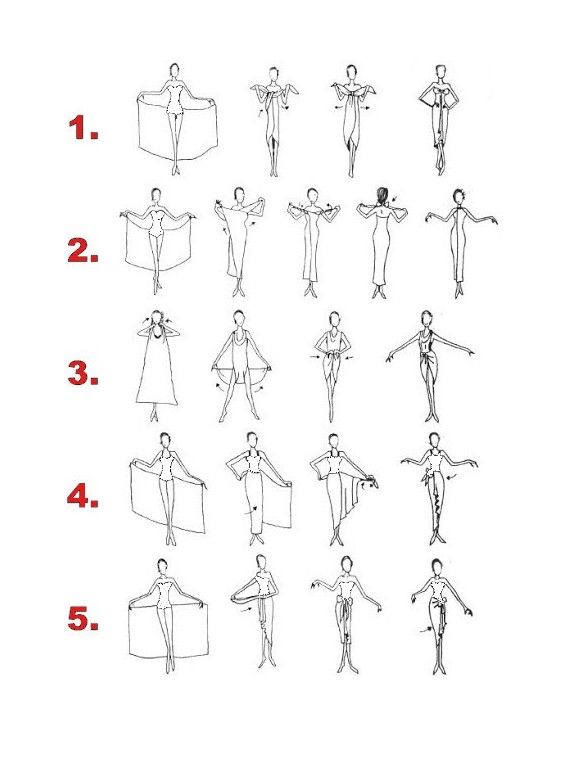 1.

2.

3.

4.

5.