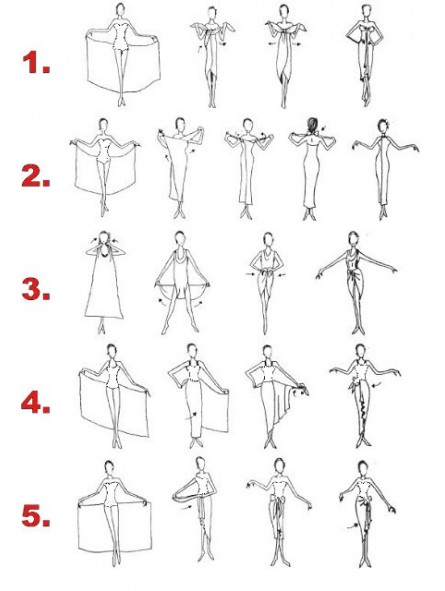 1.

2.

3.

4.

5.